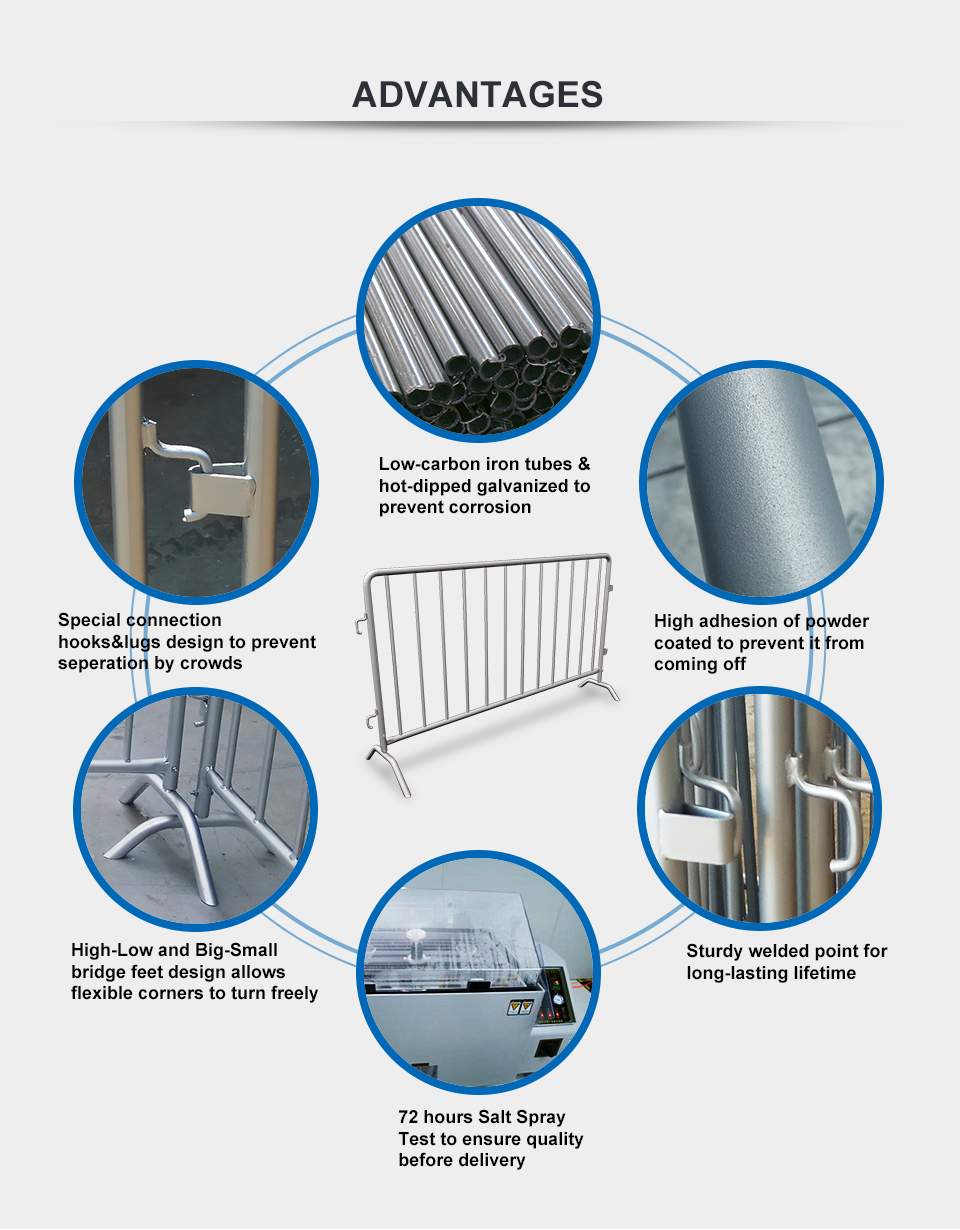 ADVANTAGES

Low-carbon iron tubes & hot-dipped galvanized to prevent corrosion

Special connection hooks&lugs design to prevent seperation by crowds

High adhesion of powder coated to prevent it from coming off

High-Low and Big-Small bridge feet design allows flexible corners to turn freely

Sturdy welded point for long-lasting lifetime

72 hours Salt Spray Test to ensure quality before delivery