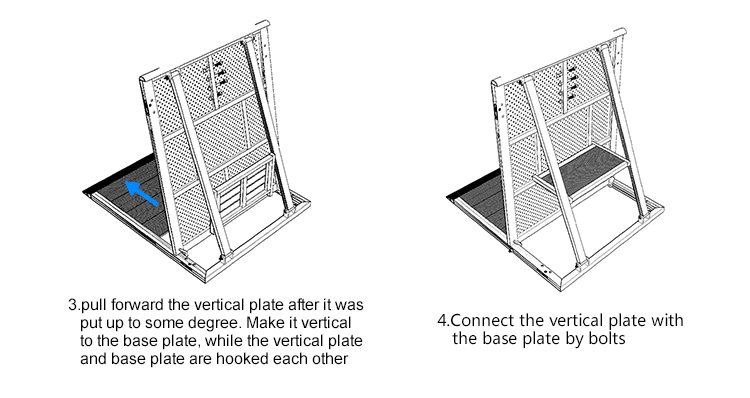 3.pull forward the vertical plate after it was put up to some degree. Make it vertical to the base plate, while the vertical plate and base plate are hooked each other

4.Connect the vertical plate with the base plate by bolts