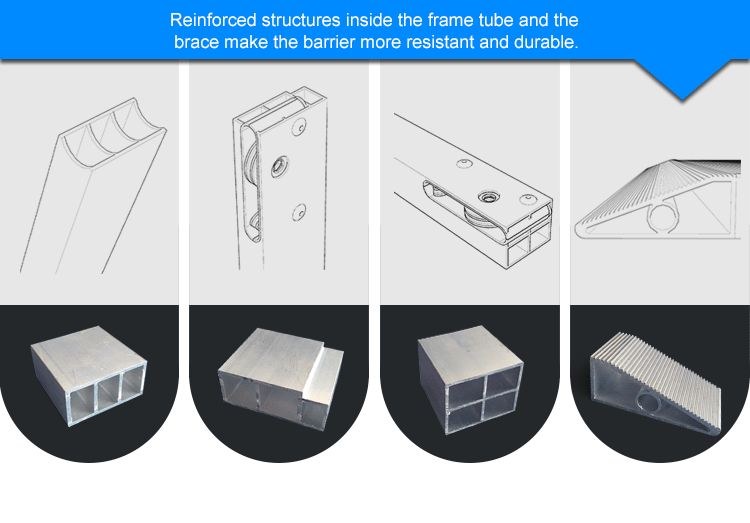 Reinforced structures inside the frame tube and the brace make the barrier more resistant and durable.